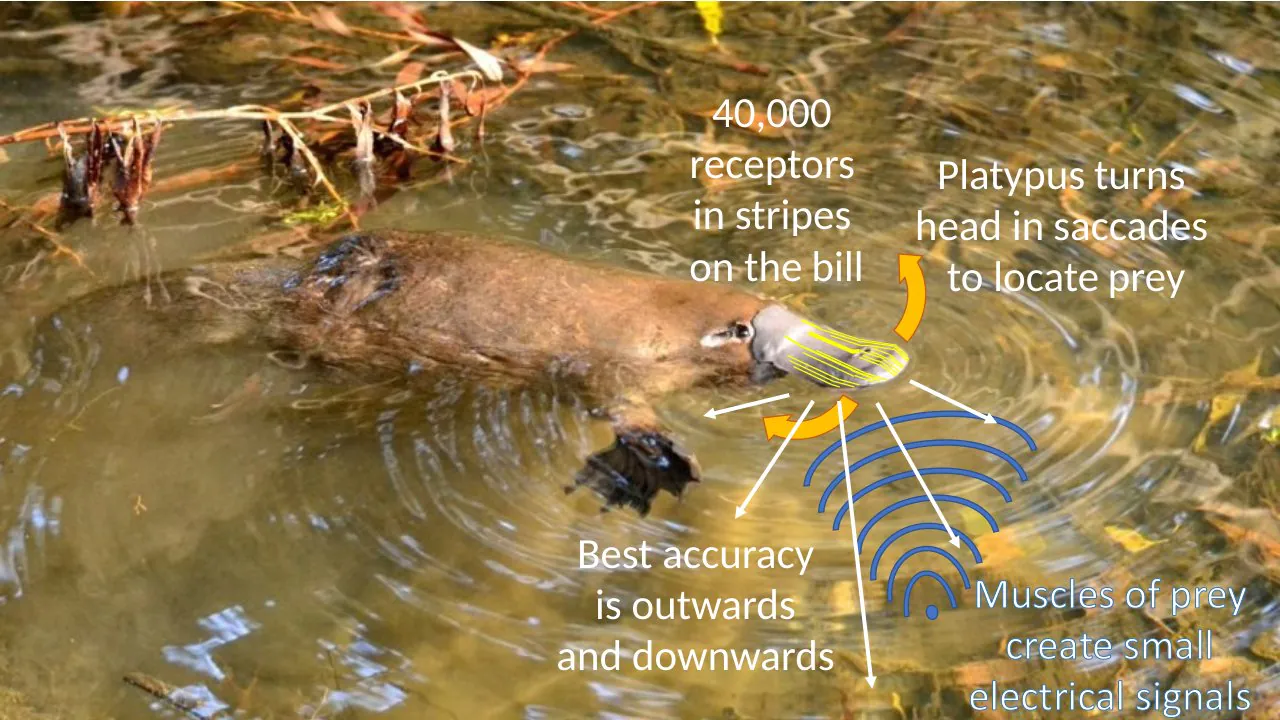 40,000 receptors in stripes on the bill

Platypus turns head in saccades to locate prey

Best accuracy is outwards and downwards

Muscles of prey create small electrical signals